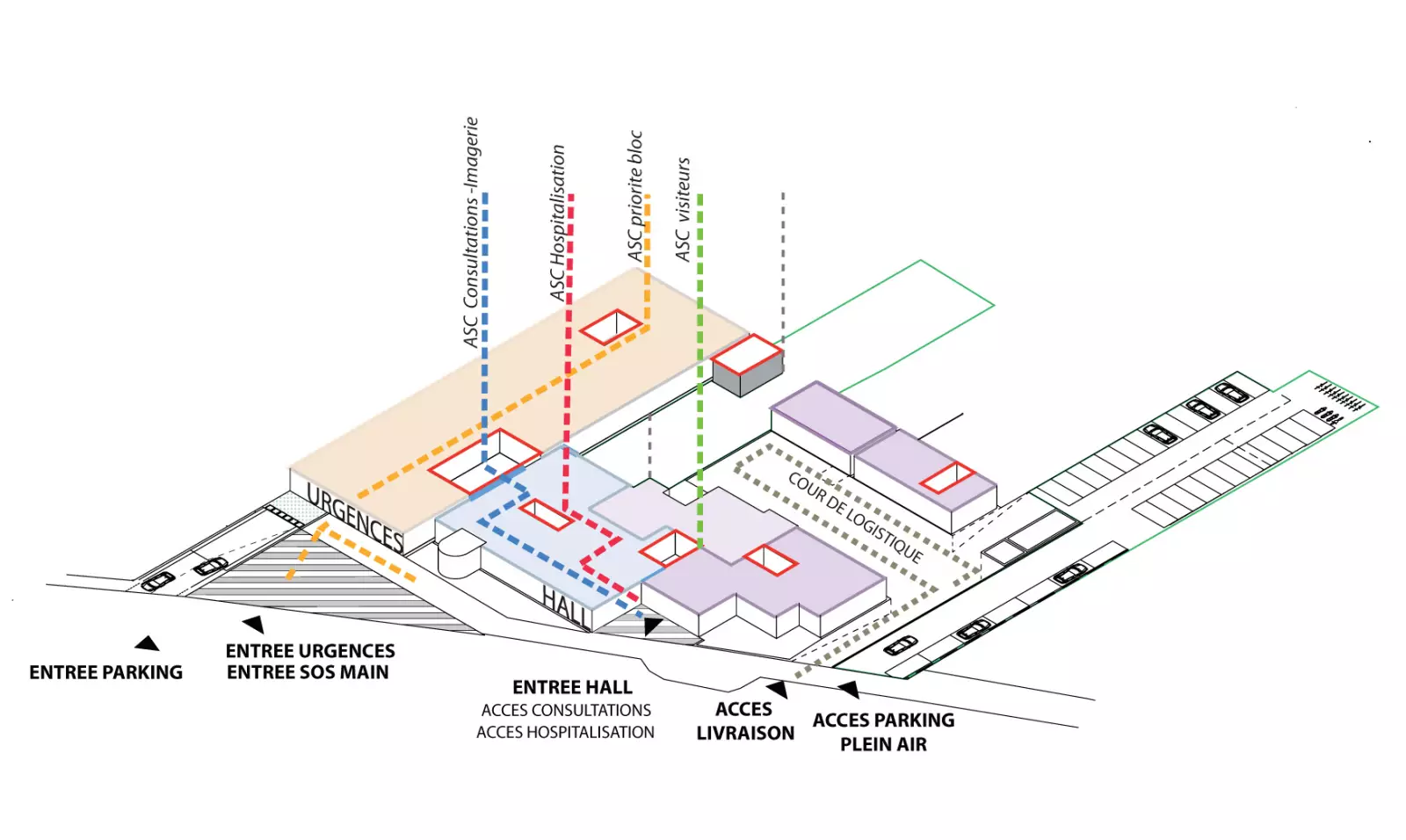 ASC Consultations -Imagerie

ASC Hospitalisation

ASC priorite bloc

ASC visiteurs

URGENCES

HALL

COUR DE LOGISTIQUE

ENTREE PARKING

ENTREE URGENCES
ENTREE SOS MAIN

ENTREE HALL
ACCES CONSULTATIONS
ACCES HOSPITALISATION

ACCES
LIVRAISON

ACCES PARKING
PLEIN AIR