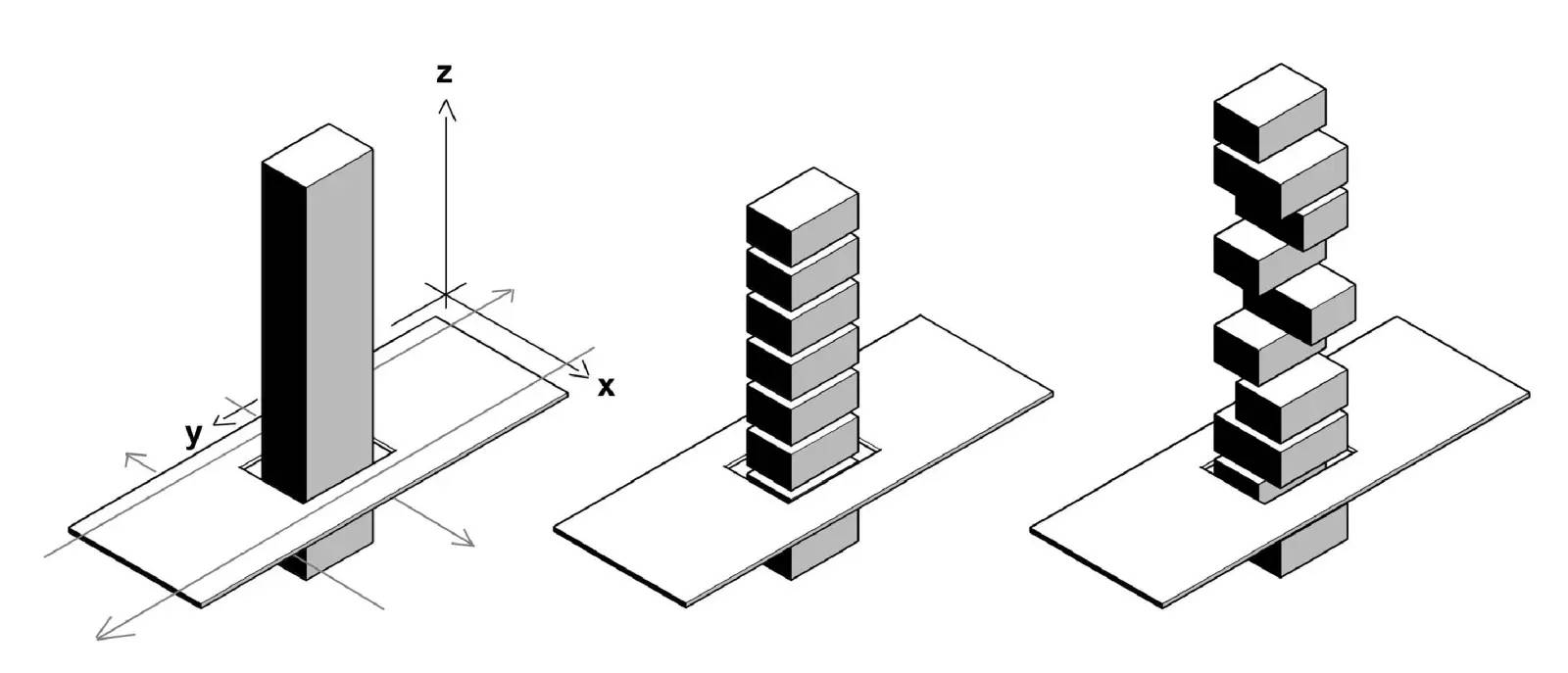 z
x
y