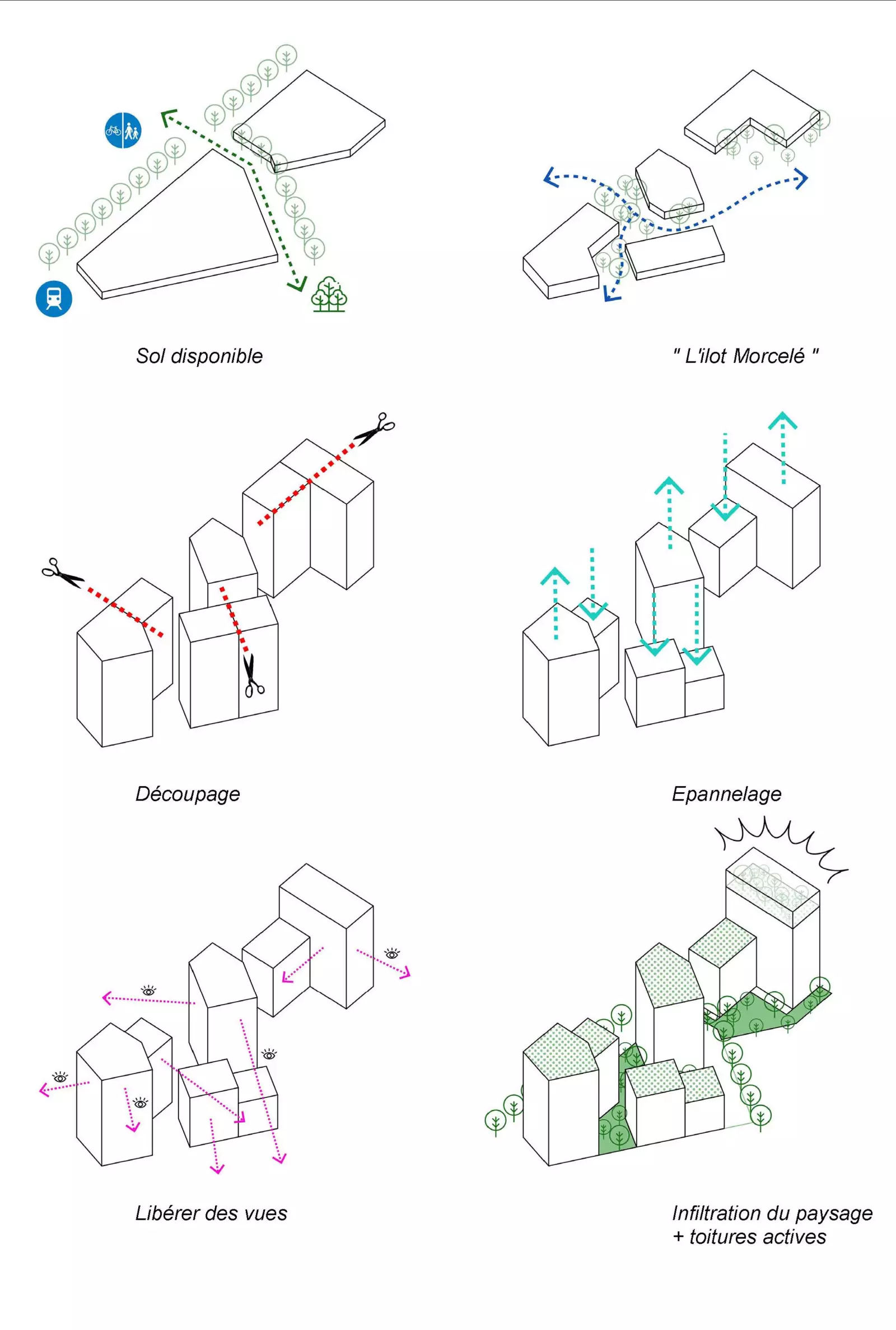 Sol disponible

" L'ilot Morcelé "

Découpage

Epannelage

Libérer des vues

Infiltration du paysage + toitures actives