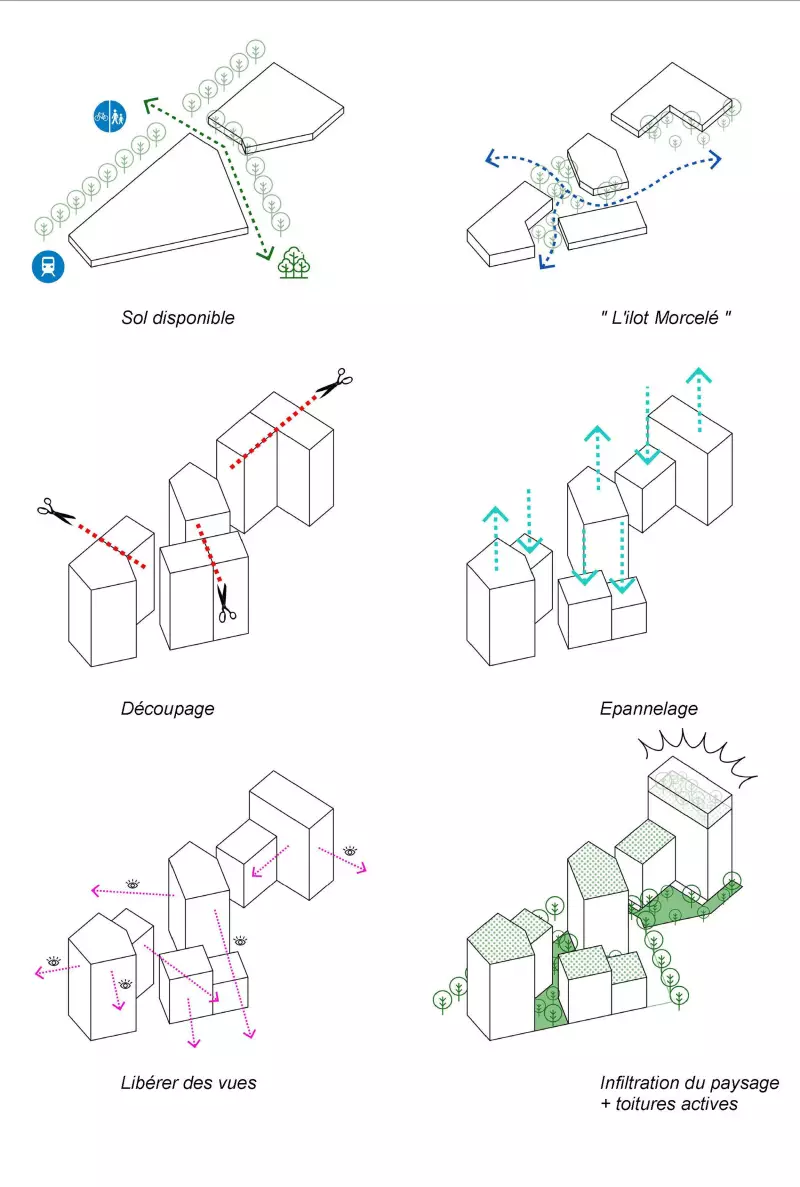 Sol disponible

" L'ilot Morcelé "

Découpage

Epannelage

Libérer des vues

Infiltration du paysage + toitures actives